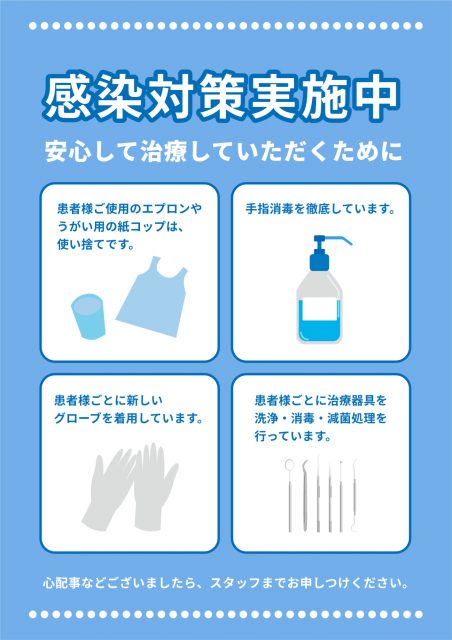 感染対策実施中

安心して治療していただくために

患者様ご使用のエプロンやうがい用の紙コップは、使い捨てです。

手指消毒を徹底しています。

患者様ごとに新しいグローブを着用しています。

患者様ごとに治療器具を洗浄・消毒・滅菌処理を行っています。

心配事などございましたら、スタッフまでお申しつけください。