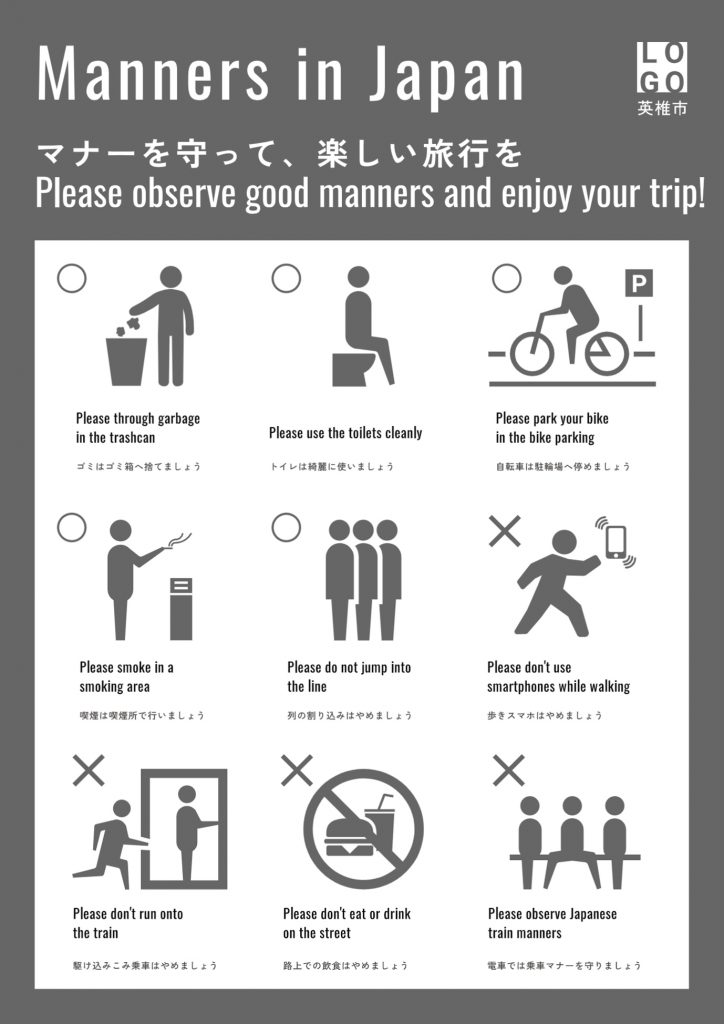 Manners in Japan

LO GO
英椎市

マナーを守って、楽しい旅行を
Please observe good manners and enjoy your trip!

○
Please through garbage in the trashcan
ゴミはゴミ箱へ捨てましょう

○
Please use the toilets cleanly
トイレは綺麗に使いましょう

○
P
Please park your bike in the bike parking
自転車は駐輪場へ停めましょう

○
Please smoke in a smoking area
喫煙は喫煙所で行いましょう

○
Please do not jump into the line
列の割り込みはやめましょう

×
Please don't use smartphones while walking
歩きスマホはやめましょう

×
Please don't run onto the train
駆け込みこみ乗車はやめましょう

×
Please don't eat or drink on the street
路上での飲食はやめましょう

×
Please observe Japanese train manners
電車では乗車マナーを守りましょう